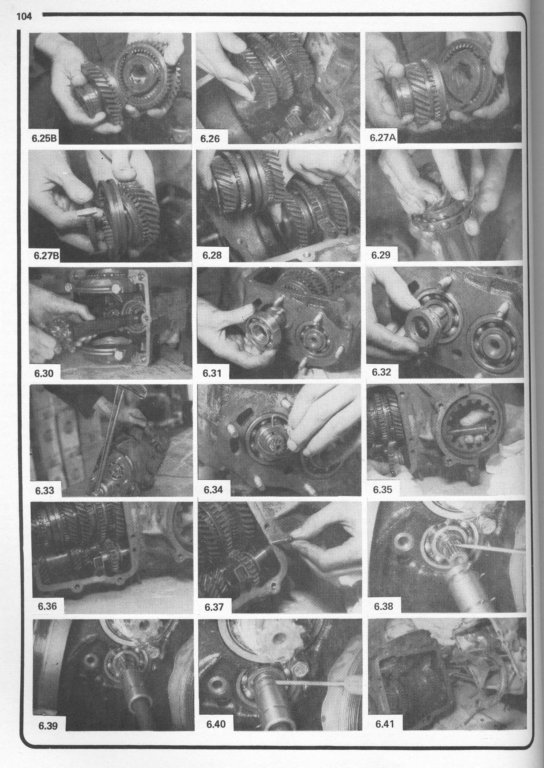 104

6.25B

6.26

6.27A

6.27B

6.28

6.29

6.30

6.31

6.32

6.33

6.34

6.35

6.36

6.37

6.38

6.39

6.40

6.41